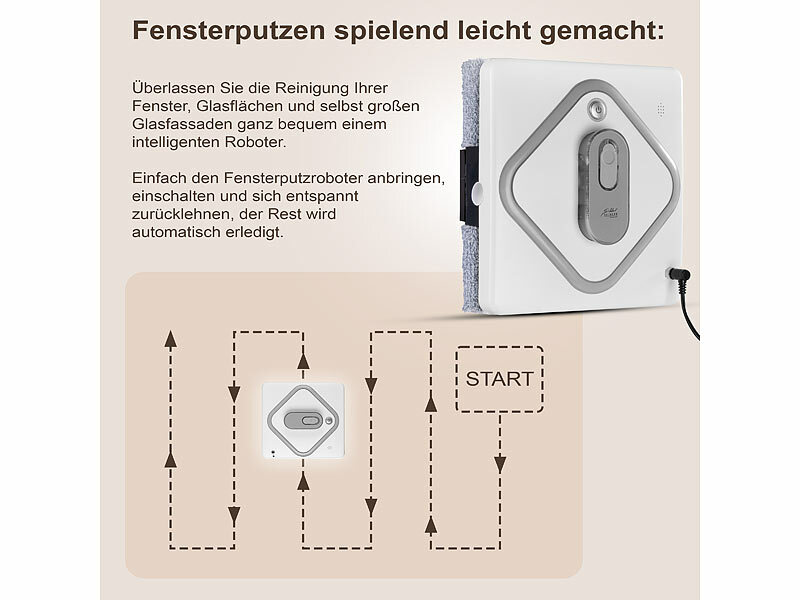 Fensterputzen spielend leicht gemacht:

Überlassen Sie die Reinigung Ihrer Fenster, Glasflächen und selbst großen Glasfassaden ganz bequem einem intelligenten Roboter.

Einfach den Fensterputzroboter anbringen, einschalten und sich entspannt zurücklehnen, der Rest wird automatisch erledigt.

START